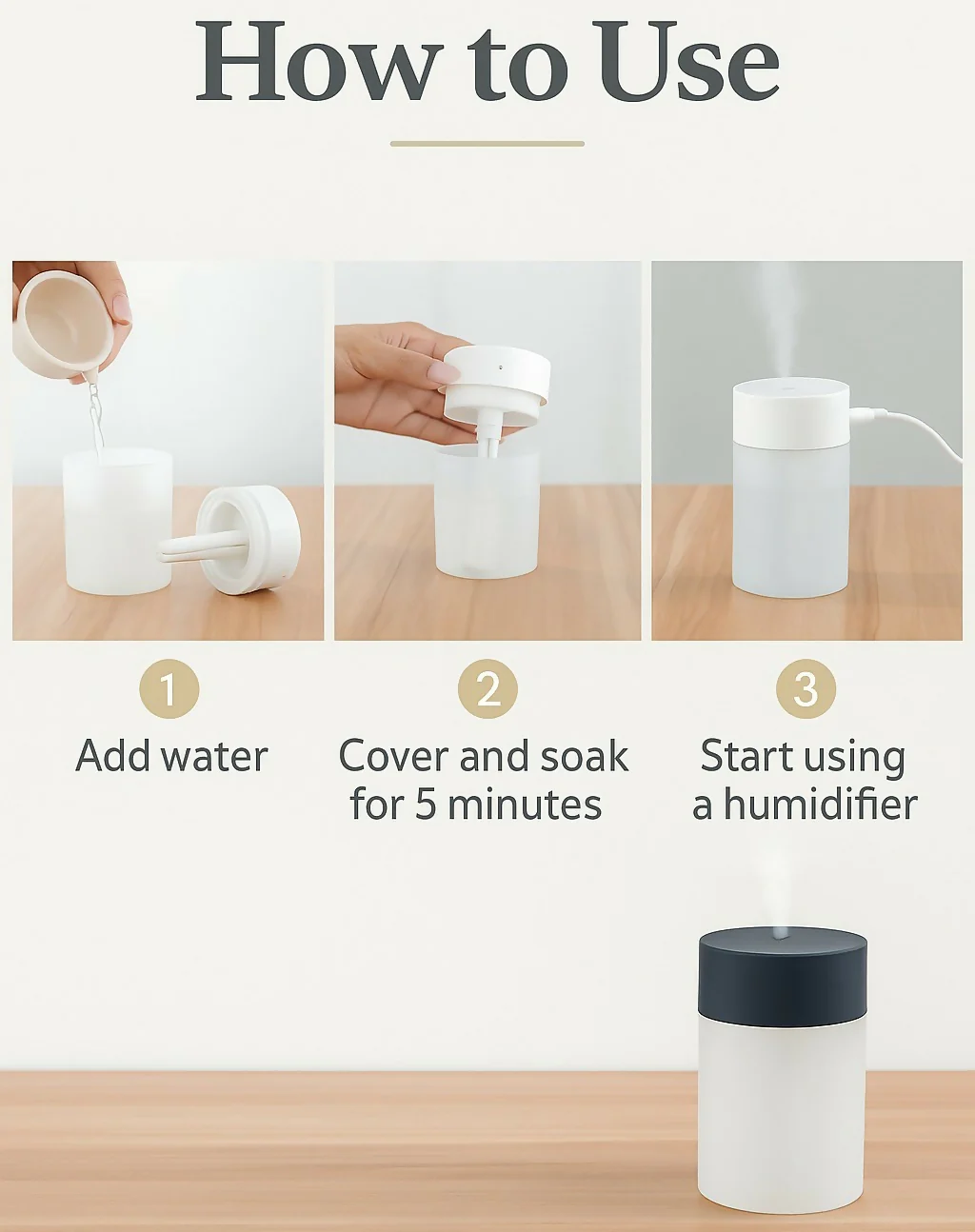 How to Use

1
Add water

2
Cover and soak for 5 minutes

3
Start using a humidifier